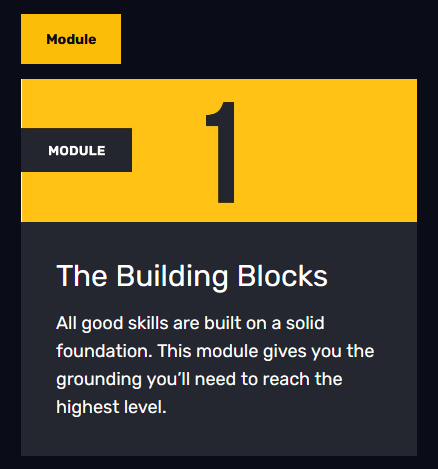 Module

MODULE

1

The Building Blocks

All good skills are built on a solid foundation. This module gives you the grounding you’ll need to reach the highest level.